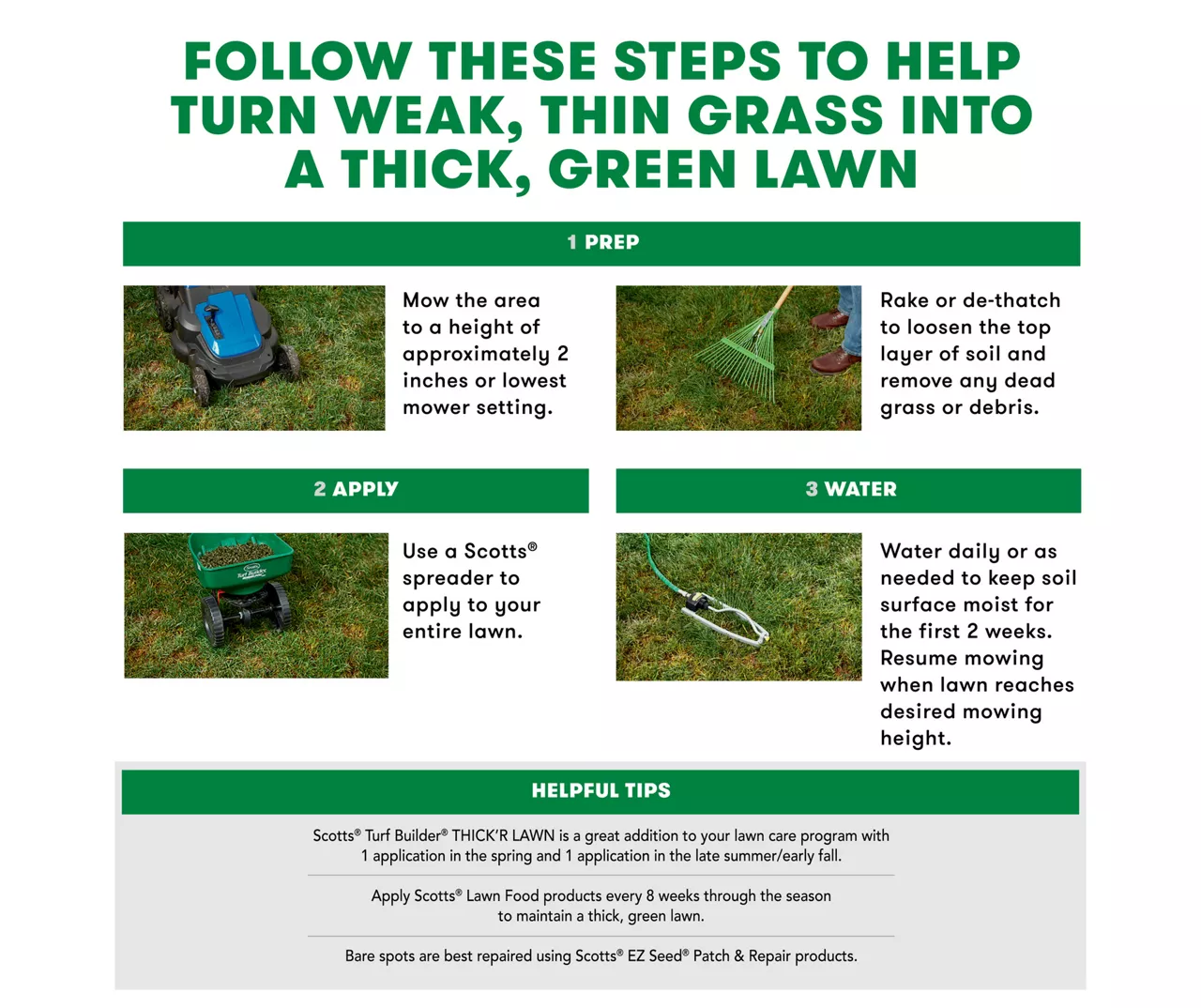 FOLLOW THESE STEPS TO HELP TURN WEAK, THIN GRASS INTO A THICK, GREEN LAWN

1 PREP

Mow the area to a height of approximately 2 inches or lowest mower setting.

Rake or de-thatch to loosen the top layer of soil and remove any dead grass or debris.

2 APPLY

Scotts Turf Builder

Use a Scotts® spreader to apply to your entire lawn.

3 WATER

Water daily or as needed to keep soil surface moist for the first 2 weeks. Resume mowing when lawn reaches desired mowing height.

HELPFUL TIPS

Scotts® Turf Builder® THICK'R LAWN is a great addition to your lawn care program with 1 application in the spring and 1 application in the late summer/early fall.

Apply Scotts® Lawn Food products every 8 weeks through the season to maintain a thick, green lawn.

Bare spots are best repaired using Scotts® EZ Seed® Patch & Repair products.