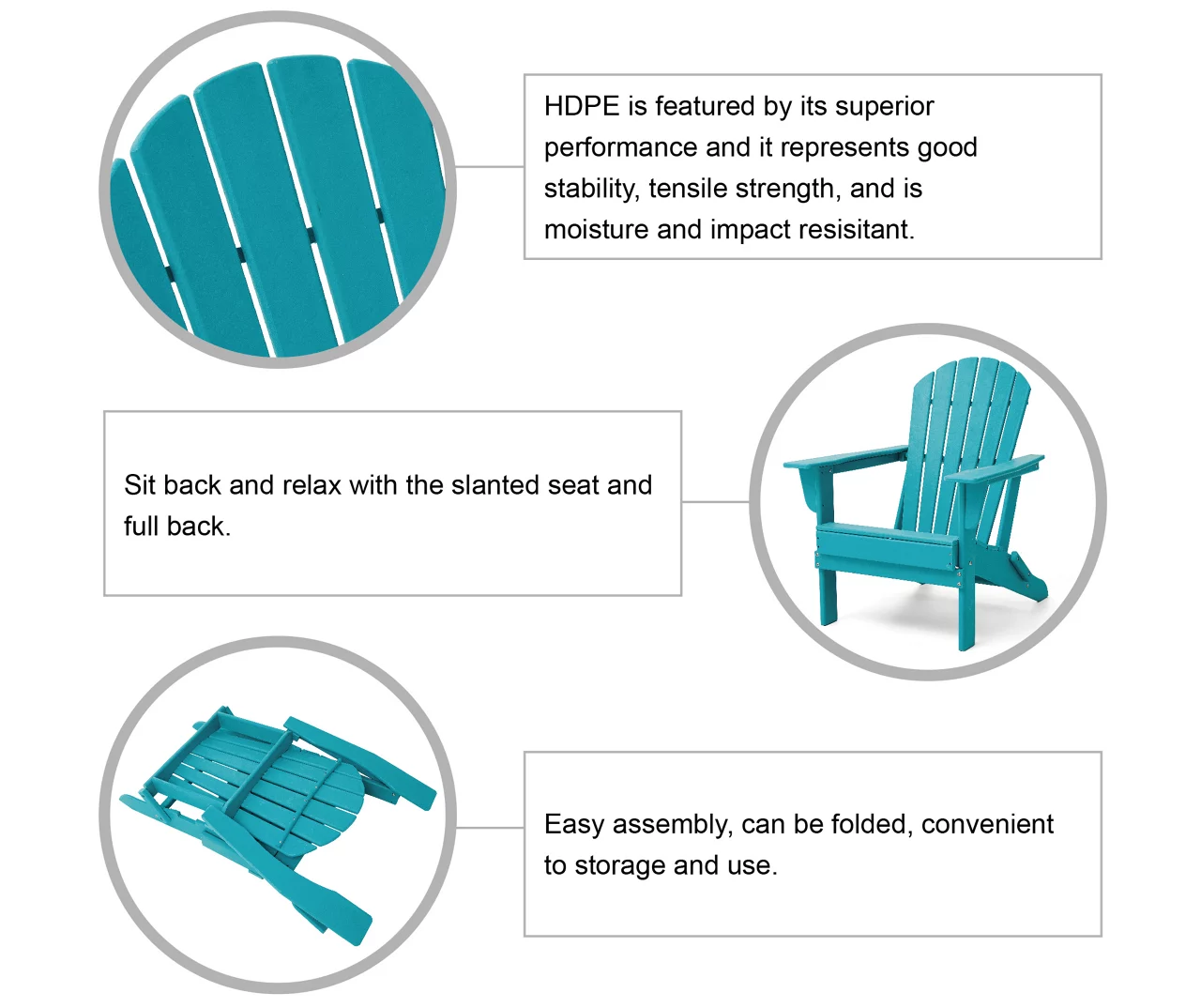 HDPE is featured by its superior performance and it represents good stability, tensile strength, and is moisture and impact resisitant.

Sit back and relax with the slanted seat and full back.

Easy assembly, can be folded, convenient to storage and use.